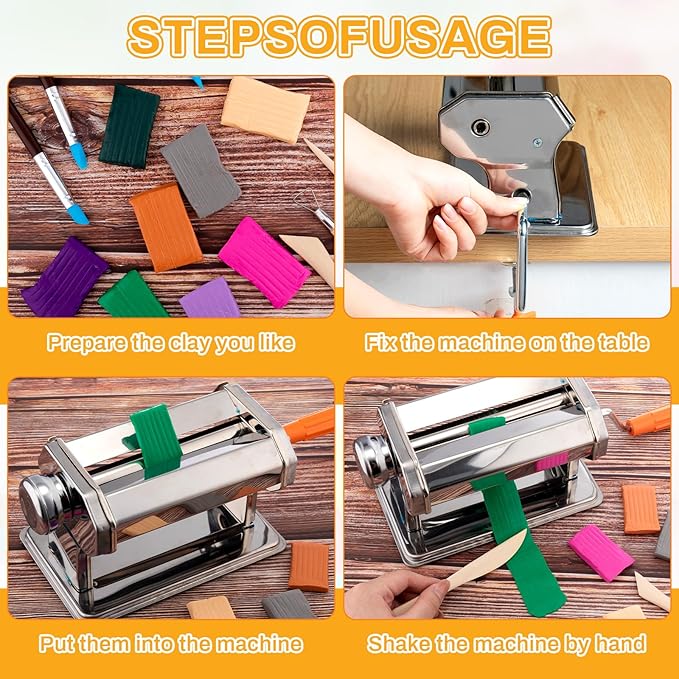 STEPSOFUSAGE

Prepare the clay you like

Fix the machine on the table

Put them into the machine

Shake the machine by hand