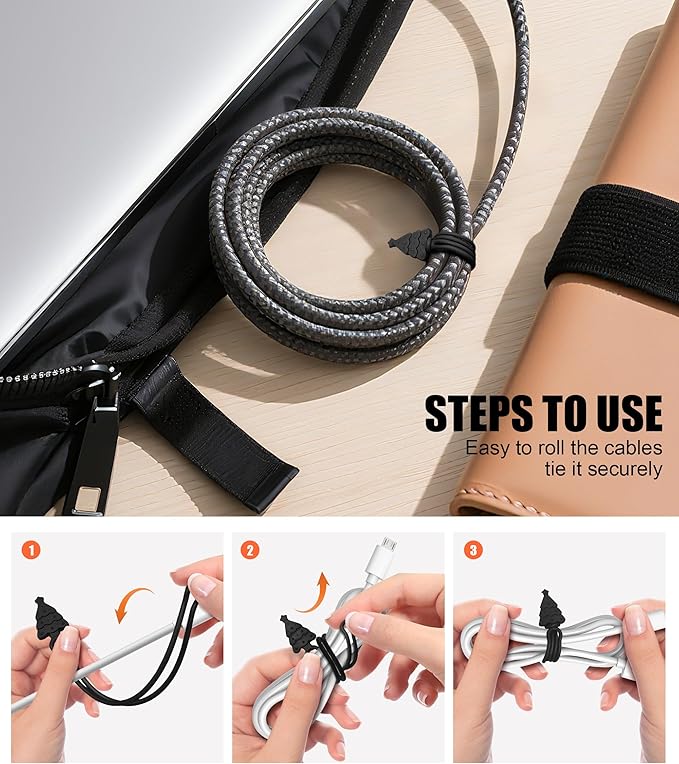 STEPS TO USE
Easy to roll the cables
tie it securely

1

2

3