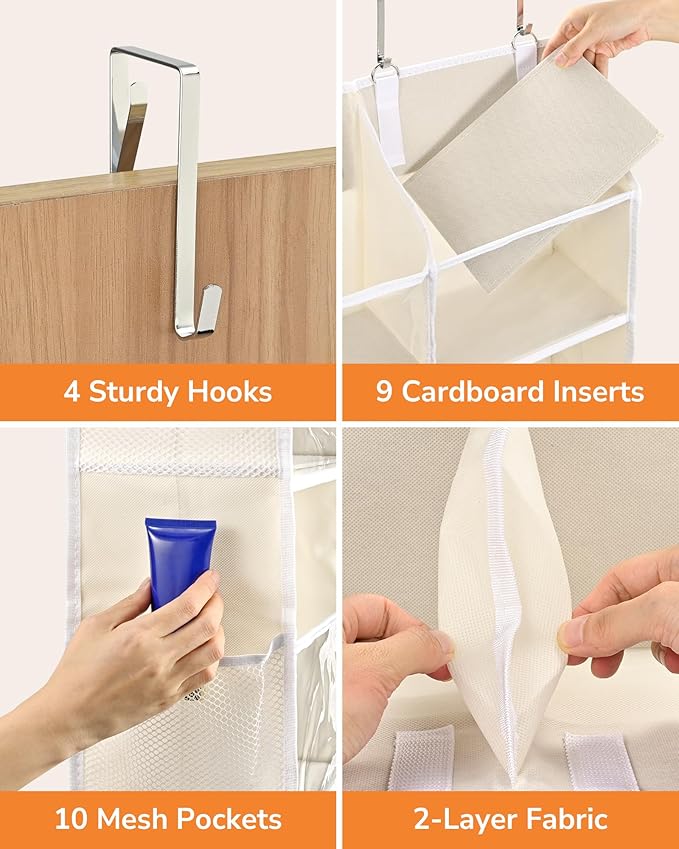 4 Sturdy Hooks

9 Cardboard Inserts

10 Mesh Pockets

2-Layer Fabric