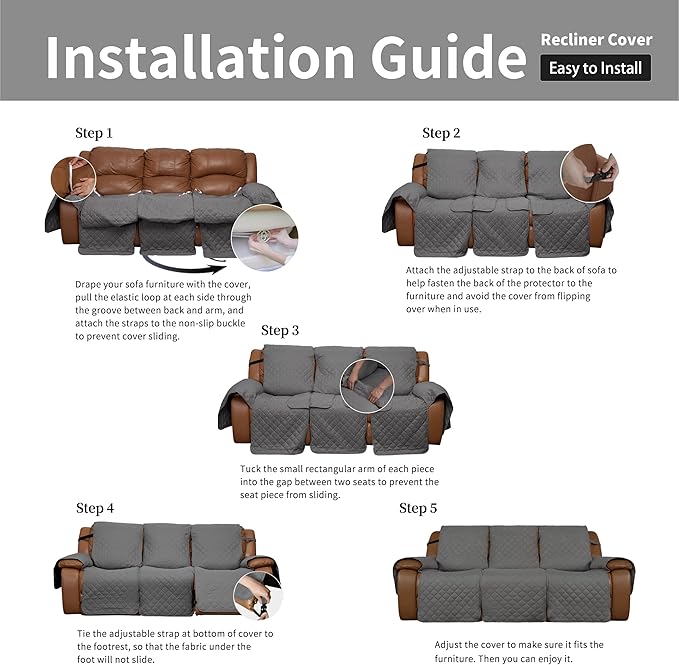 Installation Guide

Recliner Cover

Easy to Install

Step 1

Drape your sofa furniture with the cover, pull the elastic loop at each side through the groove between back and arm, and attach the straps to the non-slip buckle to prevent cover sliding.

Step 2

Attach the adjustable strap to the back of sofa to help fasten the back of the protector to the furniture and avoid the cover from flipping over when in use.

Step 3

Tuck the small rectangular arm of each piece into the gap between two seats to prevent the seat piece from sliding.

Step 4

Tie the adjustable strap at bottom of cover to the footrest, so that the fabric under the foot will not slide.

Step 5

Adjust the cover to make sure it fits the furniture. Then you can enjoy it.