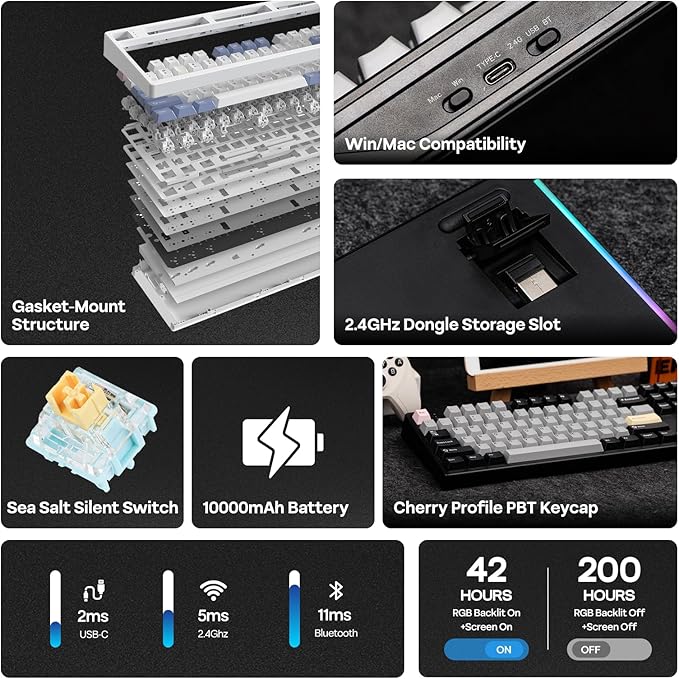 Gasket-Mount Structure

Mac Win TYPE-C 2.4G USB BT

Win/Mac Compatibility

2.4GHz Dongle Storage Slot

Sea Salt Silent Switch

10000mAh Battery

Cherry Profile PBT Keycap

2ms
USB-C

5ms
2.4Ghz

11ms
Bluetooth

42
HOURS
RGB Backlit On
+Screen On
ON

200
HOURS
RGB Backlit Off
+Screen Off
OFF