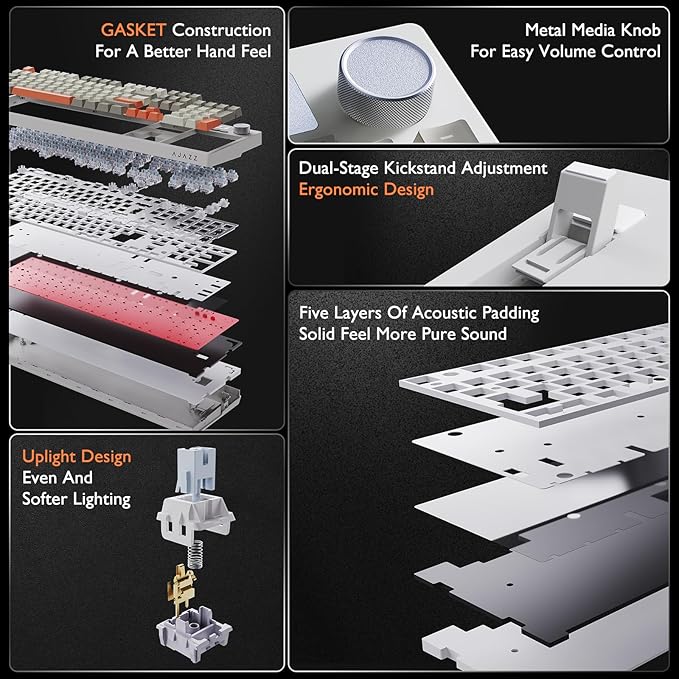 GASKET Construction
For A Better Hand Feel

AJAZZ

Uplight Design
Even And
Softer Lighting

Metal Media Knob
For Easy Volume Control

Dual-Stage Kickstand Adjustment
Ergonomic Design

Five Layers Of Acoustic Padding
Solid Feel More Pure Sound