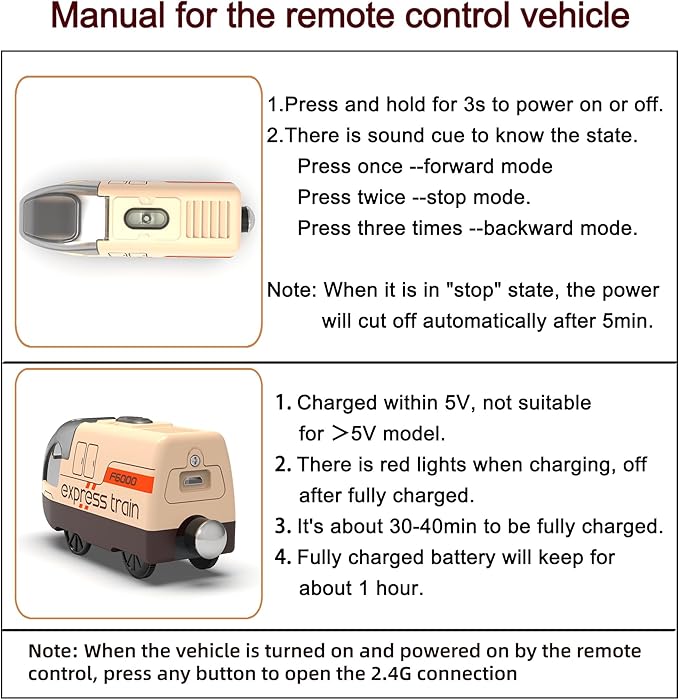 Manual for the remote control vehicle

1.Press and hold for 3s to power on or off.
2.There is sound cue to know the state.
Press once --forward mode
Press twice --stop mode.
Press three times --backward mode.

Note: When it is in "stop" state, the power will cut off automatically after 5min.

F6000
express train

1. Charged within 5V, not suitable for >5V model.
2. There is red lights when charging, off after fully charged.
3. It's about 30-40min to be fully charged.
4. Fully charged battery will keep for about 1 hour.

Note: When the vehicle is turned on and powered on by the remote control, press any button to open the 2.4G connection