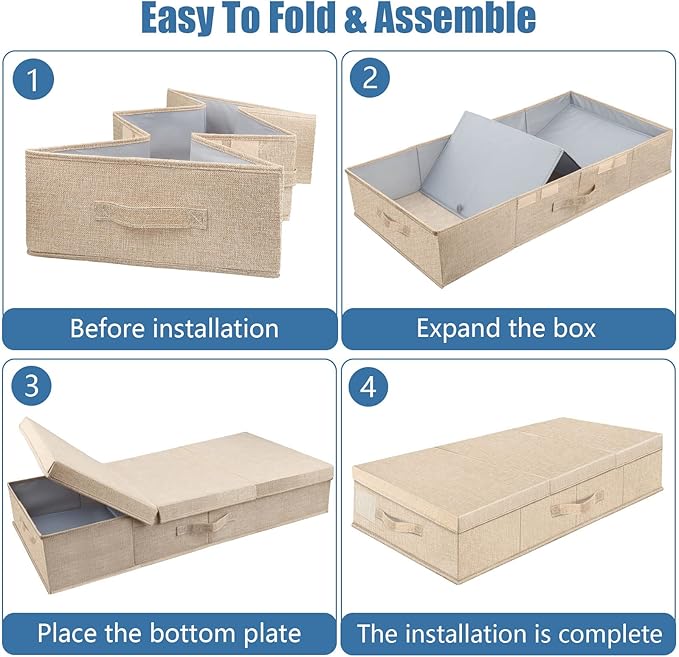 Easy To Fold & Assemble

1

Before installation

2

Expand the box

3

Place the bottom plate

4

The installation is complete