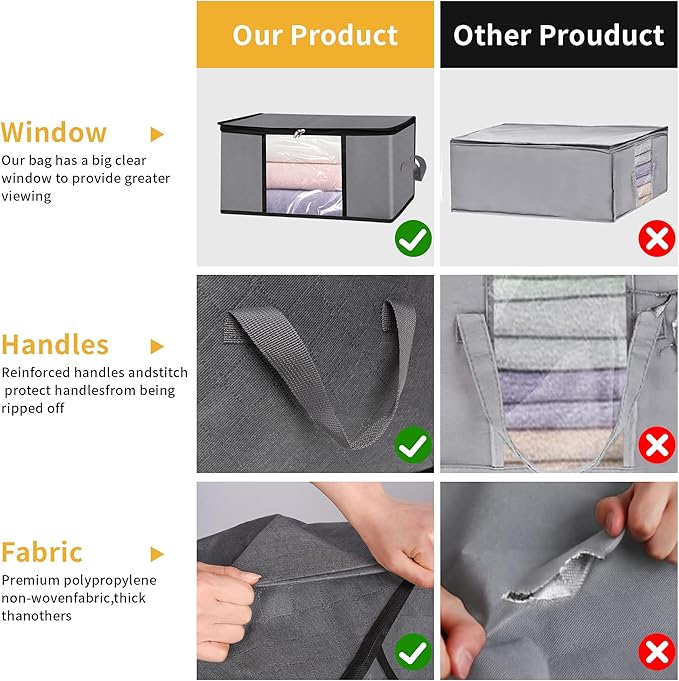 Our Product

Other Prouduct

Window

Our bag has a big clear window to provide greater viewing

Handles

Reinforced handles andstitch protect handlesfrom being ripped off

Fabric

Premium polypropylene non-wovenfabric,thick thanothers