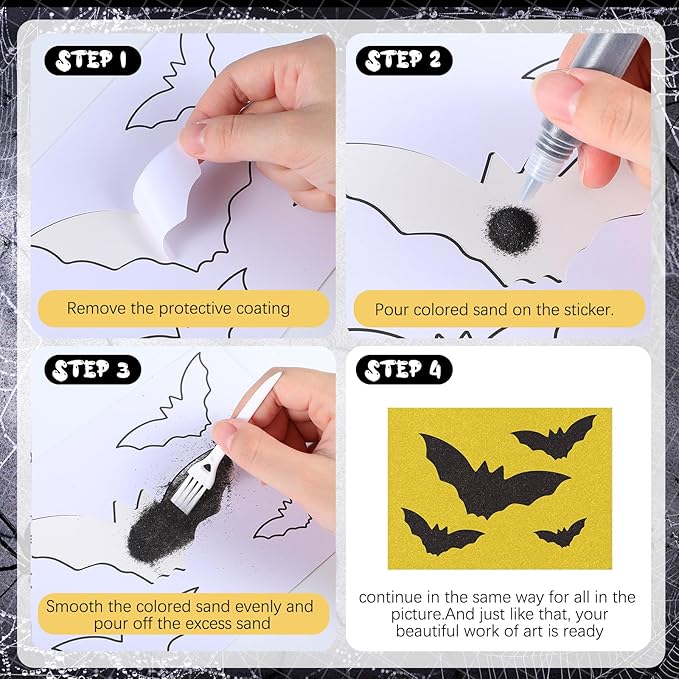 STEP 1

Remove the protective coating

STEP 2

Pour colored sand on the sticker.

STEP 3

Smooth the colored sand evenly and pour off the excess sand

STEP 4

continue in the same way for all in the picture.And just like that, your beautiful work of art is ready