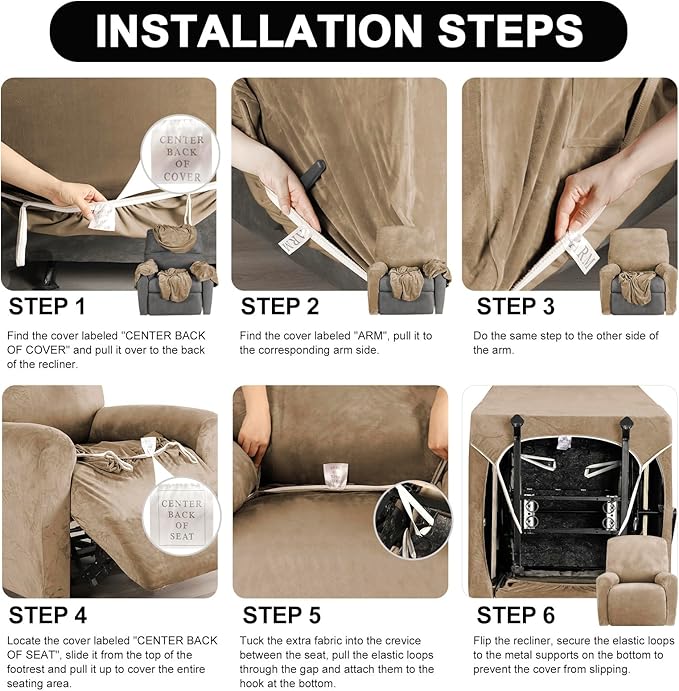 INSTALLATION STEPS

CENTER BACK OF COVER

STEP 1

Find the cover labeled "CENTER BACK OF COVER" and pull it over to the back of the recliner.

ARM

STEP 2

Find the cover labeled "ARM", pull it to the corresponding arm side.

ARM

STEP 3

Do the same step to the other side of the arm.

CENTER BACK OF SEAT

STEP 4

Locate the cover labeled "CENTER BACK OF SEAT", slide it from the top of the footrest and pull it up to cover the entire seating area.

STEP 5

Tuck the extra fabric into the crevice between the seat, pull the elastic loops through the gap and attach them to the hook at the bottom.

STEP 6

Flip the recliner, secure the elastic loops to the metal supports on the bottom to prevent the cover from slipping.