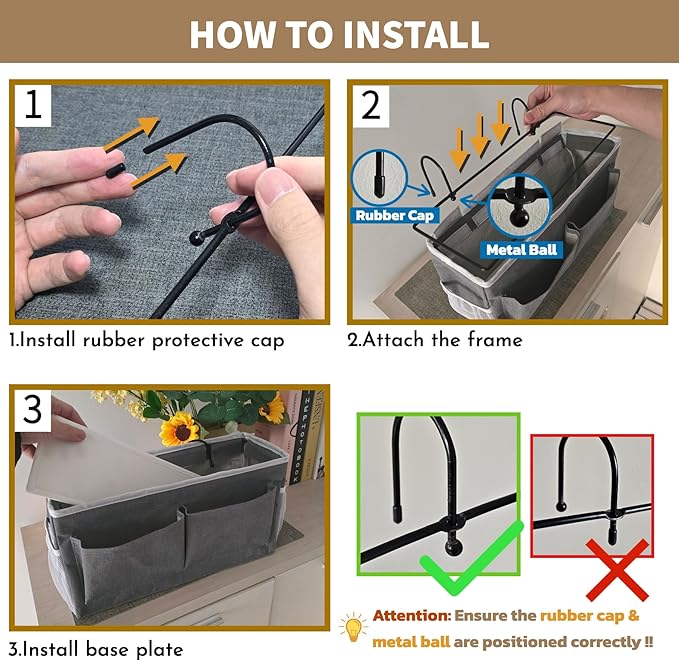 HOW TO INSTALL

1

1.Install rubber protective cap

2

Rubber Cap

Metal Ball

2.Attach the frame

3

3.Install base plate

Attention: Ensure the rubber cap & metal ball are positioned correctly !!