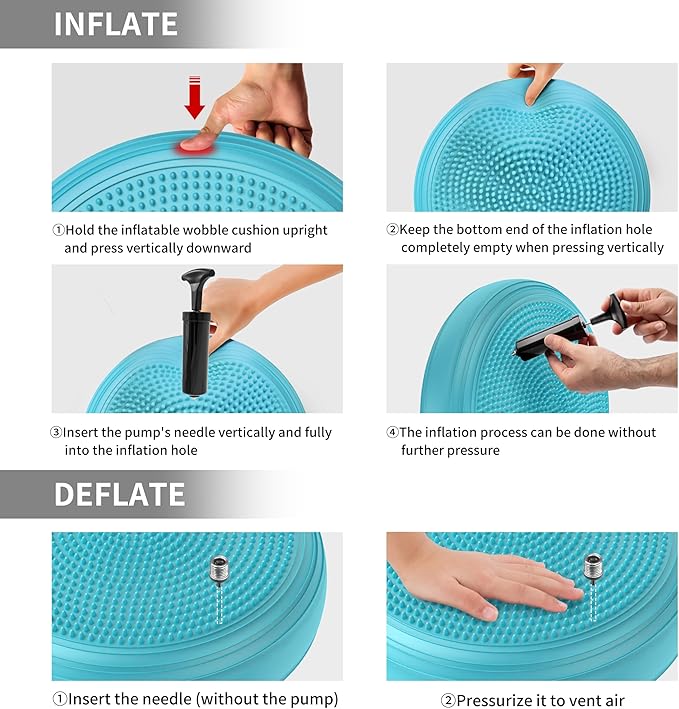 INFLATE

①Hold the inflatable wobble cushion upright and press vertically downward

②Keep the bottom end of the inflation hole completely empty when pressing vertically

③Insert the pump's needle vertically and fully into the inflation hole

④The inflation process can be done without further pressure

DEFLATE

①Insert the needle (without the pump)

②Pressurize it to vent air