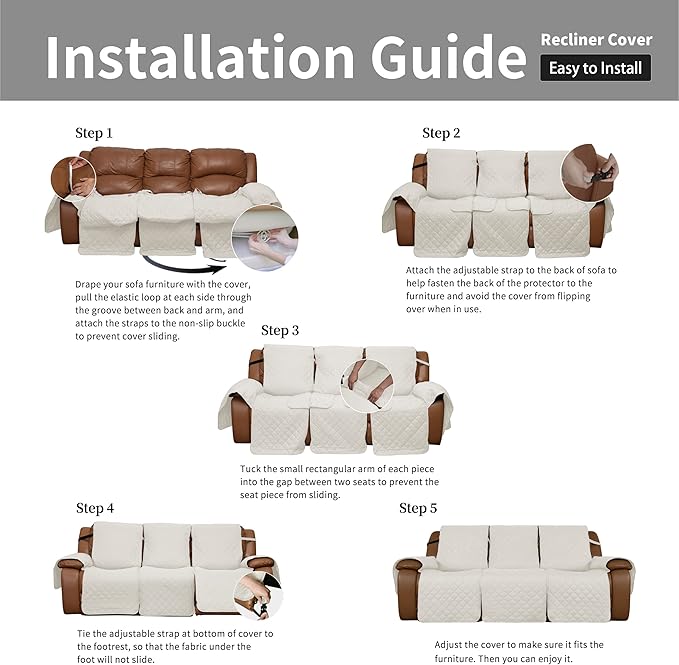 Installation Guide

Recliner Cover

Easy to Install

Step 1

Drape your sofa furniture with the cover, pull the elastic loop at each side through the groove between back and arm, and attach the straps to the non-slip buckle to prevent cover sliding.

Step 2

Attach the adjustable strap to the back of sofa to help fasten the back of the protector to the furniture and avoid the cover from flipping over when in use.

Step 3

Tuck the small rectangular arm of each piece into the gap between two seats to prevent the seat piece from sliding.

Step 4

Tie the adjustable strap at bottom of cover to the footrest, so that the fabric under the foot will not slide.

Step 5

Adjust the cover to make sure it fits the furniture. Then you can enjoy it.