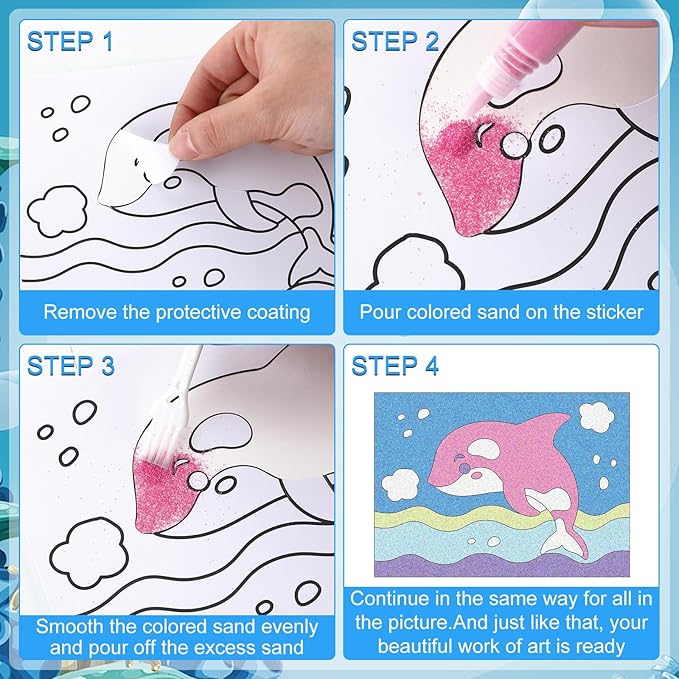 STEP 1

Remove the protective coating

STEP 2

Pour colored sand on the sticker

STEP 3

Smooth the colored sand evenly and pour off the excess sand

STEP 4

Continue in the same way for all in the picture.And just like that, your beautiful work of art is ready