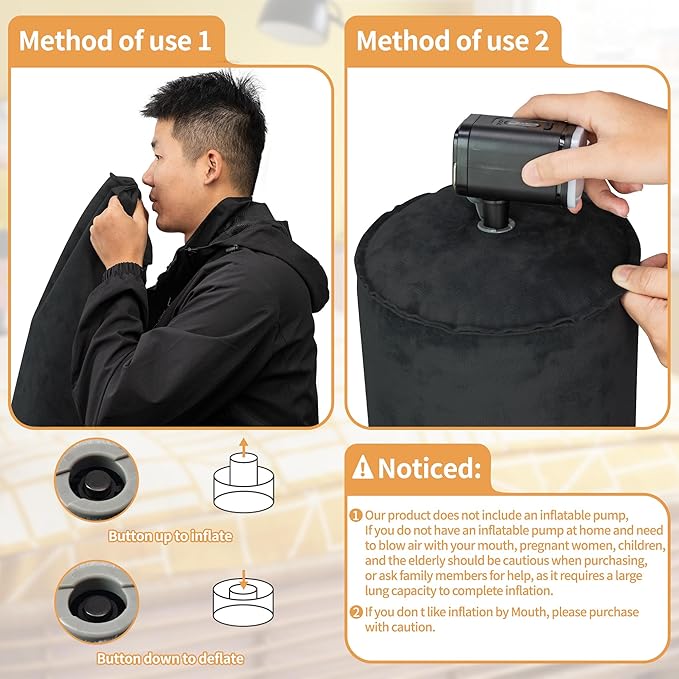 Method of use 1

Method of use 2

Button up to inflate

Button down to deflate

Noticed:

1 Our product does not include an inflatable pump, If you do not have an inflatable pump at home and need to blow air with your mouth, pregnant women, children, and the elderly should be cautious when purchasing, or ask family members for help, as it requires a large lung capacity to complete inflation.

2 If you don t like inflation by Mouth, please purchase with caution.