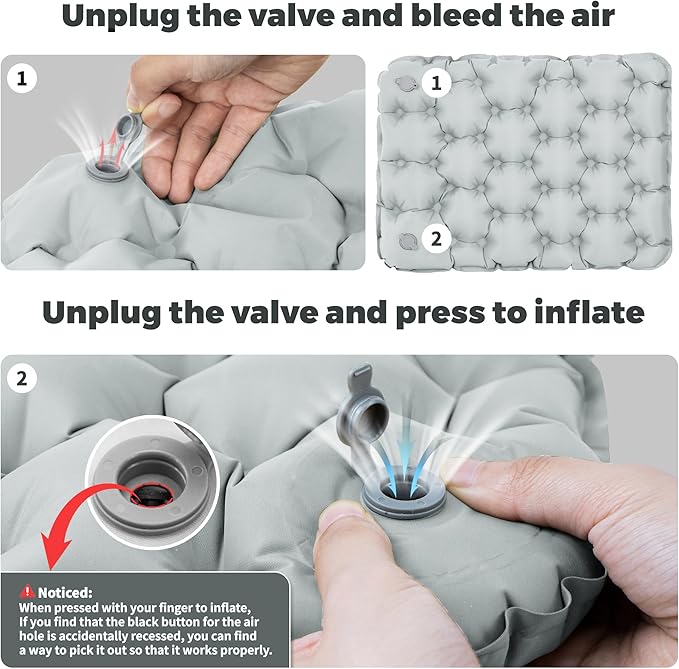 Unplug the valve and bleed the air

1

1

2

Unplug the valve and press to inflate

2

Noticed:
When pressed with your finger to inflate, If you find that the black button for the air hole is accidentally recessed, you can find a way to pick it out so that it works properly.