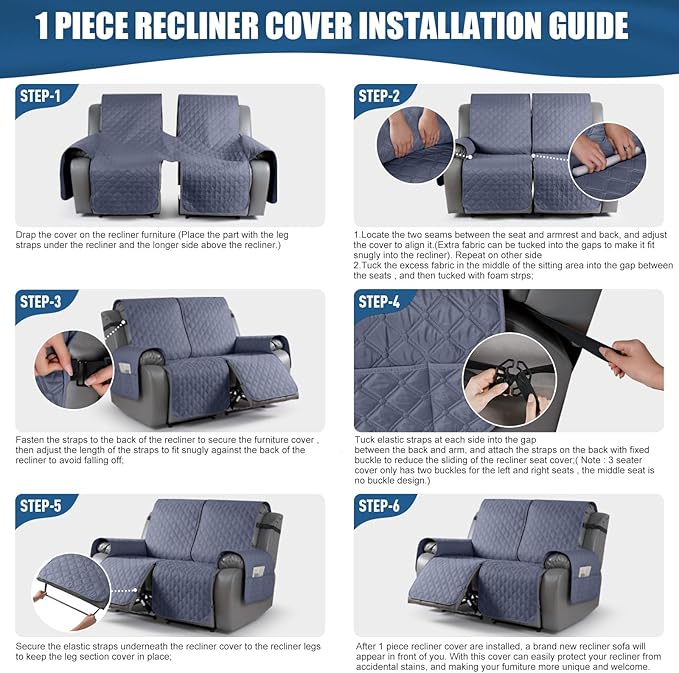 1 PIECE RECLINER COVER INSTALLATION GUIDE

STEP-1

Drap the cover on the recliner furniture (Place the part with the leg straps under the recliner and the longer side above the recliner.)

STEP-2

1.Locate the two seams between the seat and armrest and back, and adjust the cover to align it.(Extra fabric can be tucked into the gaps to make it fit snugly into the recliner). Repeat on other side
2.Tuck the excess fabric in the middle of the sitting area into the gap between the seats , and then tucked with foam strps;

STEP-3

Fasten the straps to the back of the recliner to secure the furniture cover , then adjust the length of the straps to fit snugly against the back of the recliner to avoid falling off;

STEP-4

Tuck elastic straps at each side into the gap between the back and arm, and attach the straps on the back with fixed buckle to reduce the sliding of the recliner seat cover;( Note : 3 seater cover only has two buckles for the left and right seats , the middle seat is no buckle design.)

STEP-5

Secure the elastic straps underneath the recliner cover to the recliner legs to keep the leg section cover in place;

STEP-6

After 1 piece recliner cover are installed, a brand new recliner sofa will appear in front of you. With this cover can easily protect your recliner from accidental stains, and making your furniture more unique and welcome.