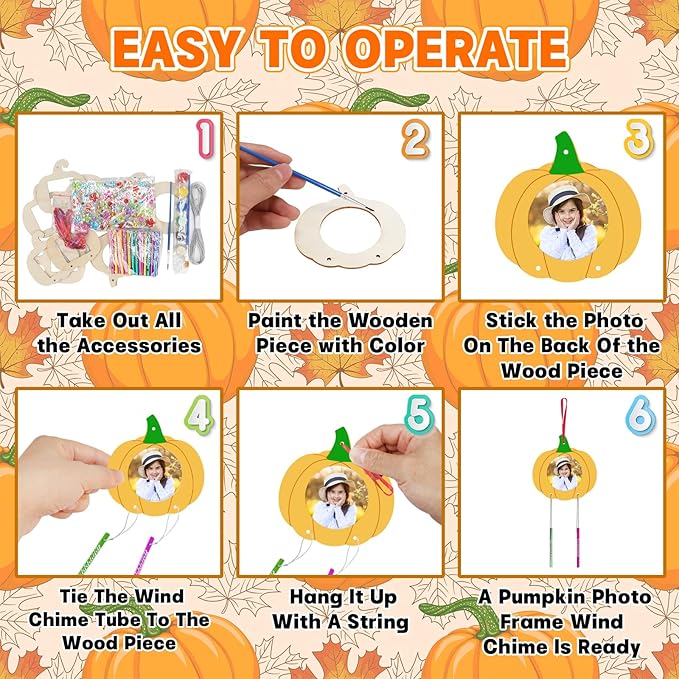 EASY TO OPERATE

1

Take Out All the Accessories

2

Paint the Wooden Piece with Color

3

Stick the Photo On The Back Of the Wood Piece

4

Tie The Wind Chime Tube To The Wood Piece

5

Hang It Up With A String

6

A Pumpkin Photo Frame Wind Chime Is Ready