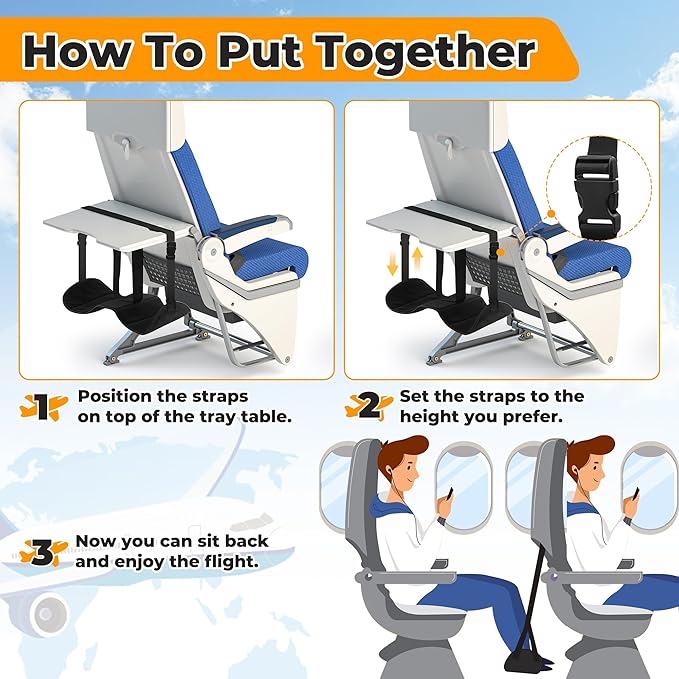 How To Put Together

1 Position the straps on top of the tray table.

2 Set the straps to the height you prefer.

3 Now you can sit back and enjoy the flight.