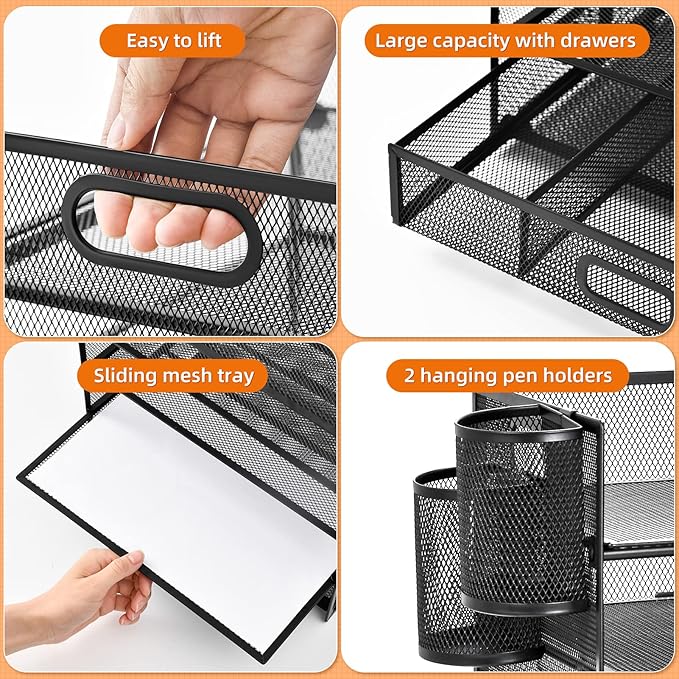 Easy to lift

Large capacity with drawers

Sliding mesh tray

2 hanging pen holders