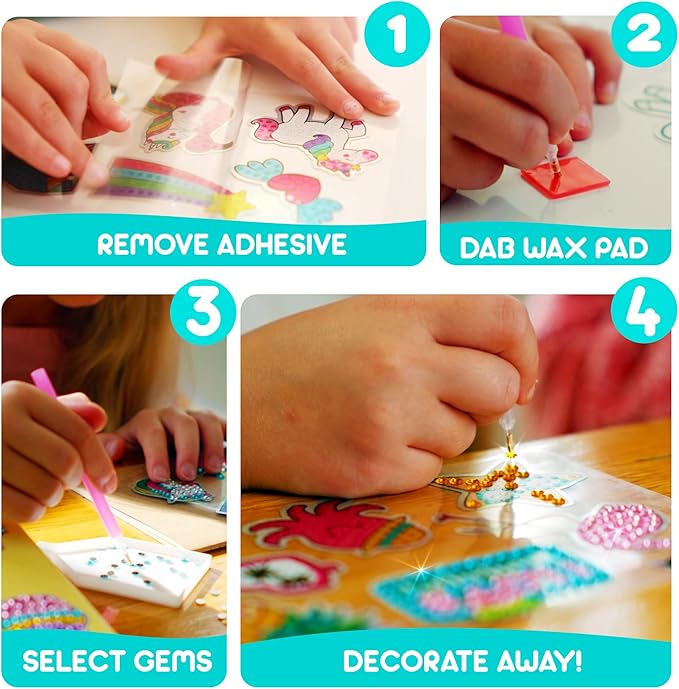 1
REMOVE ADHESIVE

2
DAB WAX PAD

3
SELECT GEMS

4
DECORATE AWAY!