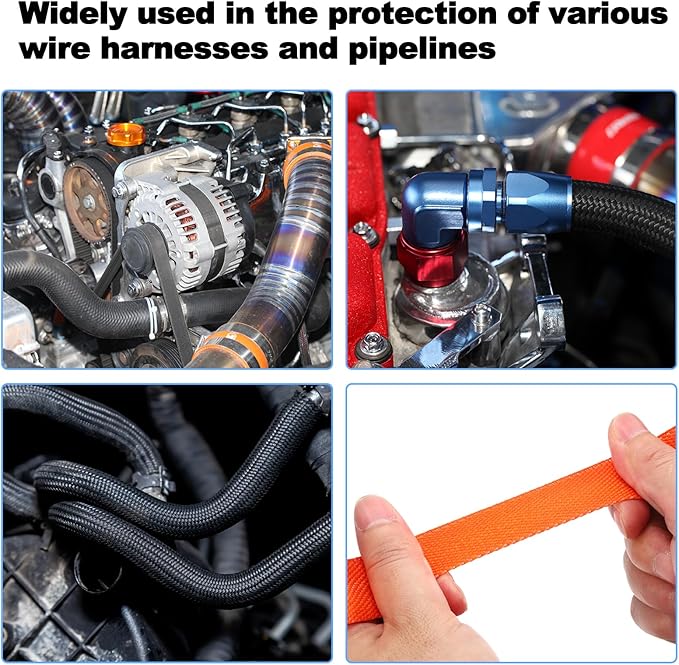 Widely used in the protection of various wire harnesses and pipelines