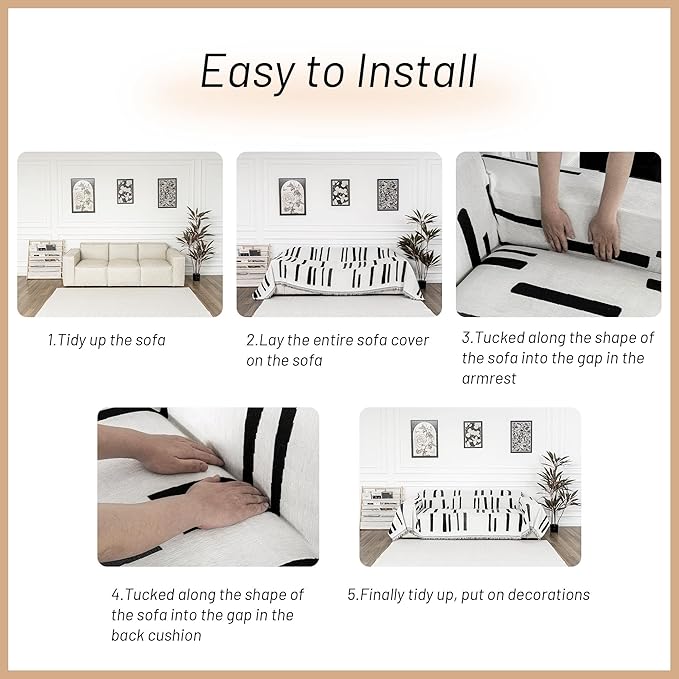 Easy to Install

1.Tidy up the sofa

2.Lay the entire sofa cover on the sofa

3.Tucked along the shape of the sofa into the gap in the armrest

4.Tucked along the shape of the sofa into the gap in the back cushion

5.Finally tidy up, put on decorations