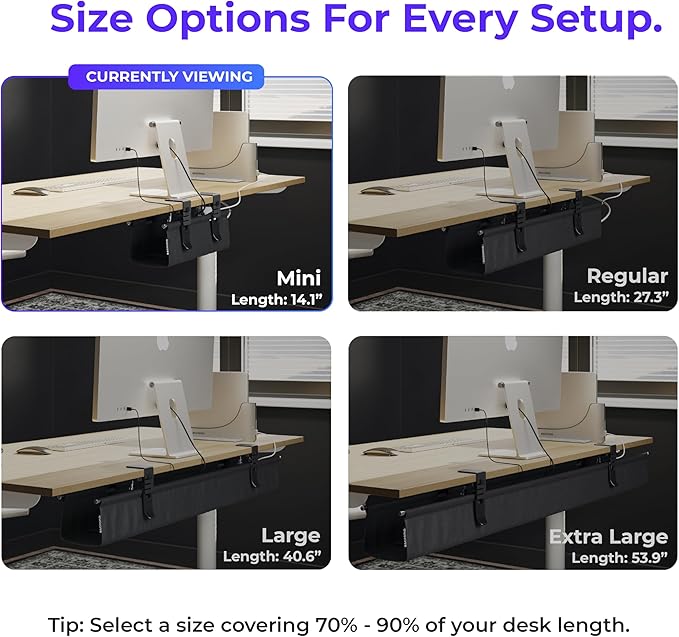 Size Options For Every Setup.

CURRENTLY VIEWING

Mini
Length: 14.1"

Regular
Length: 27.3"

Large
Length: 40.6"

Extra Large
Length: 53.9"

Tip: Select a size covering 70% - 90% of your desk length.