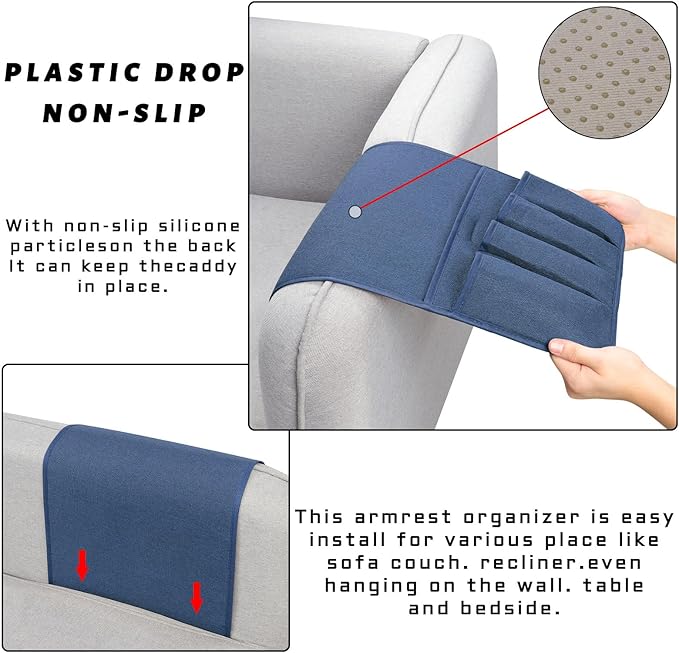 PLASTIC DROP NON-SLIP

With non-slip silicone particleson the back It can keep thecaddy in place.

This armrest organizer is easy install for various place like sofa couch. recliner.even hanging on the wall. table and bedside.