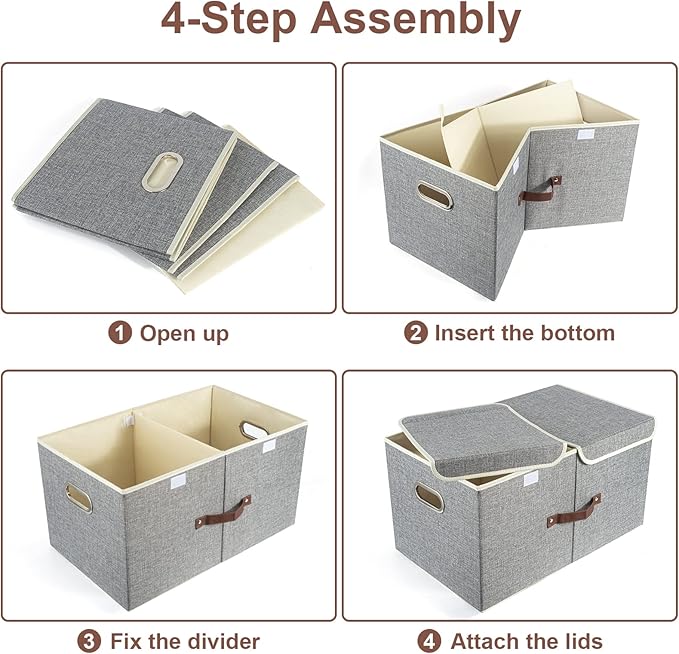 4-Step Assembly

1 Open up

2 Insert the bottom

3 Fix the divider

4 Attach the lids