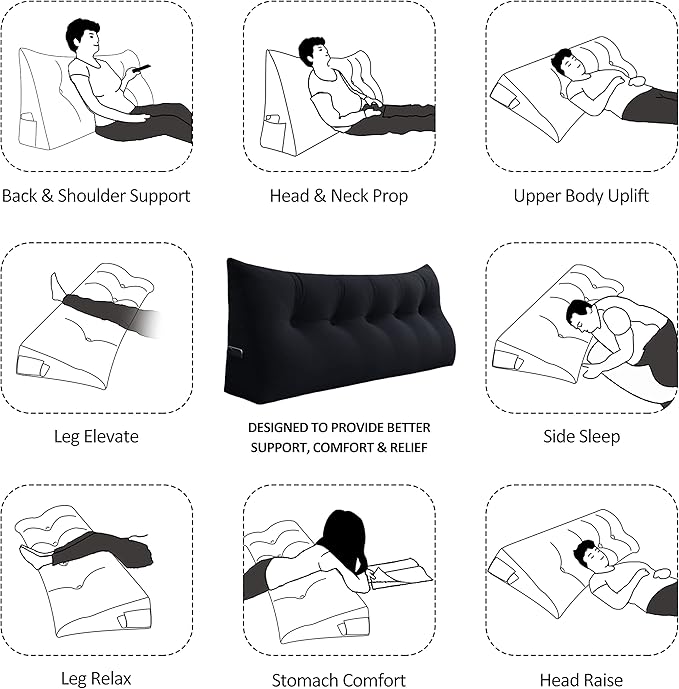 Back & Shoulder Support

Head & Neck Prop

Upper Body Uplift

Leg Elevate

DESIGNED TO PROVIDE BETTER SUPPORT, COMFORT & RELIEF

Side Sleep

Leg Relax

Stomach Comfort

Head Raise