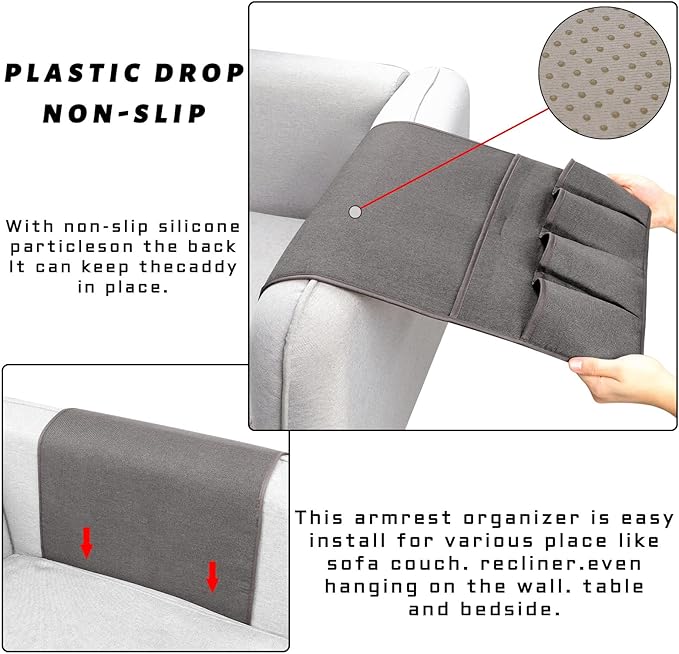 PLASTIC DROP NON-SLIP

With non-slip silicone particleson the back It can keep thecaddy in place.

This armrest organizer is easy install for various place like sofa couch. recliner.even hanging on the wall. table and bedside.