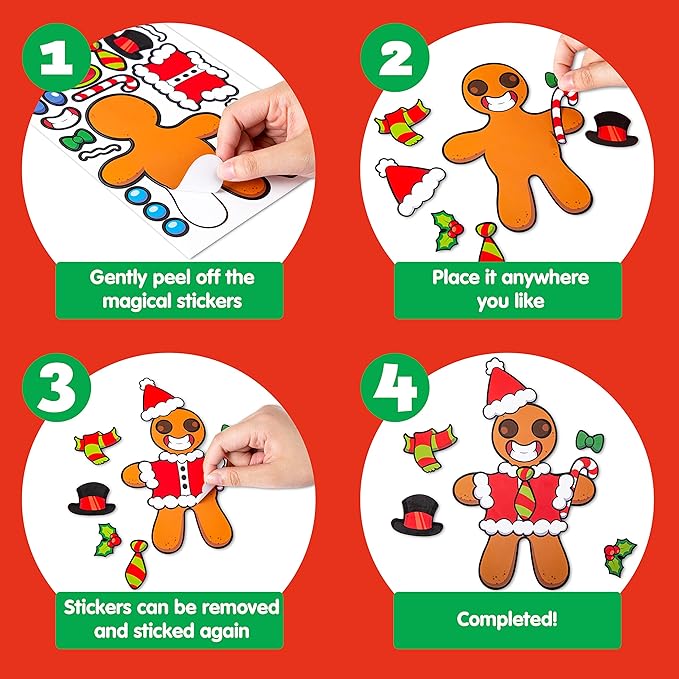 1

Gently peel off the magical stickers

2

Place it anywhere you like

3

Stickers can be removed and sticked again

4

Completed!