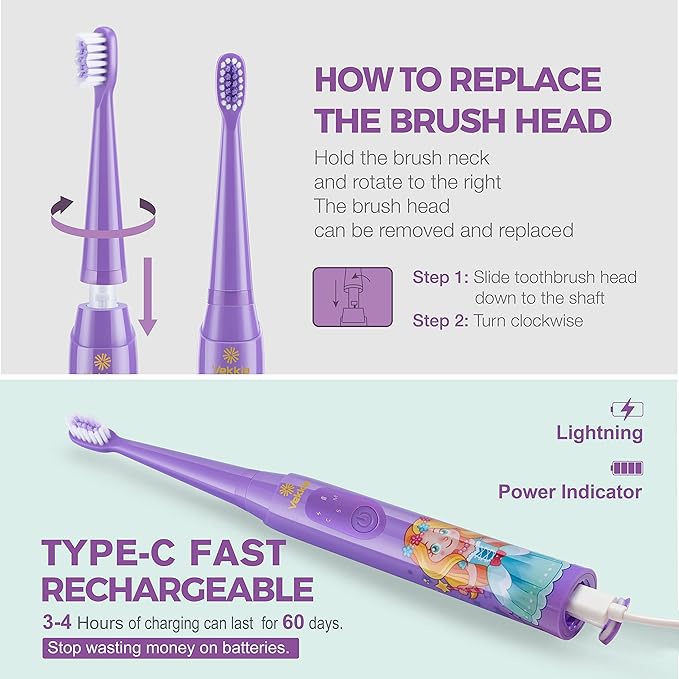 HOW TO REPLACE THE BRUSH HEAD

Hold the brush neck and rotate to the right The brush head can be removed and replaced

Step 1: Slide toothbrush head down to the shaft
Step 2: Turn clockwise

Vekkia

Lightning

Power Indicator

Vekkia

TYPE-C FAST RECHARGEABLE

3-4 Hours of charging can last for 60 days.

Stop wasting money on batteries.