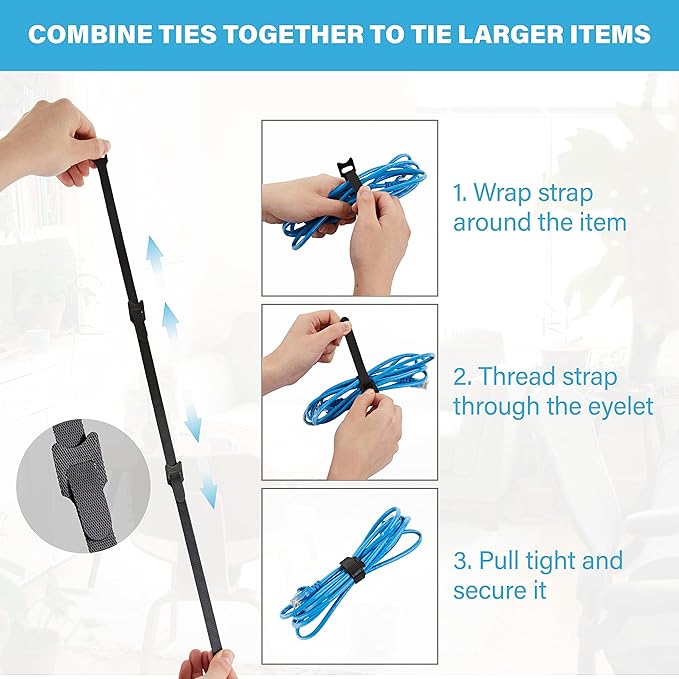 COMBINE TIES TOGETHER TO TIE LARGER ITEMS

1. Wrap strap around the item

2. Thread strap through the eyelet

3. Pull tight and secure it