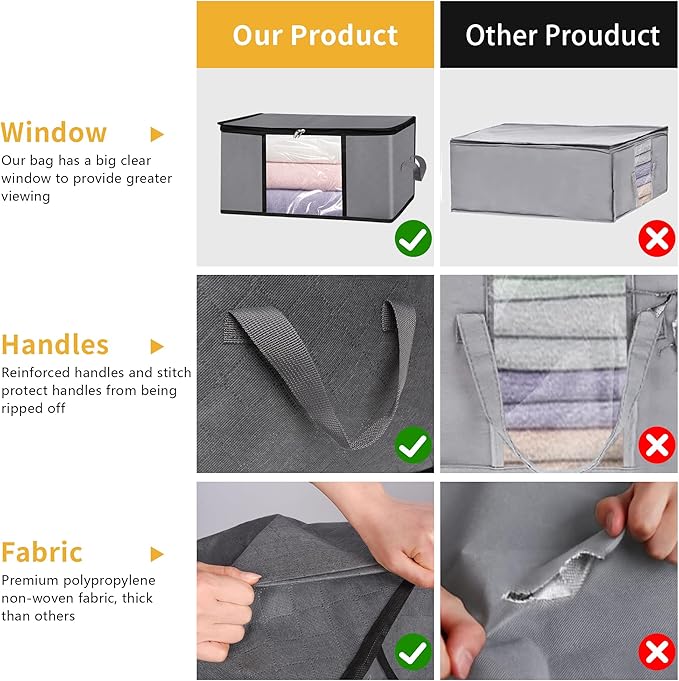 Our Product

Other Prouduct

Window

Our bag has a big clear window to provide greater viewing

Handles

Reinforced handles and stitch protect handles from being ripped off

Fabric

Premium polypropylene non-woven fabric, thick than others