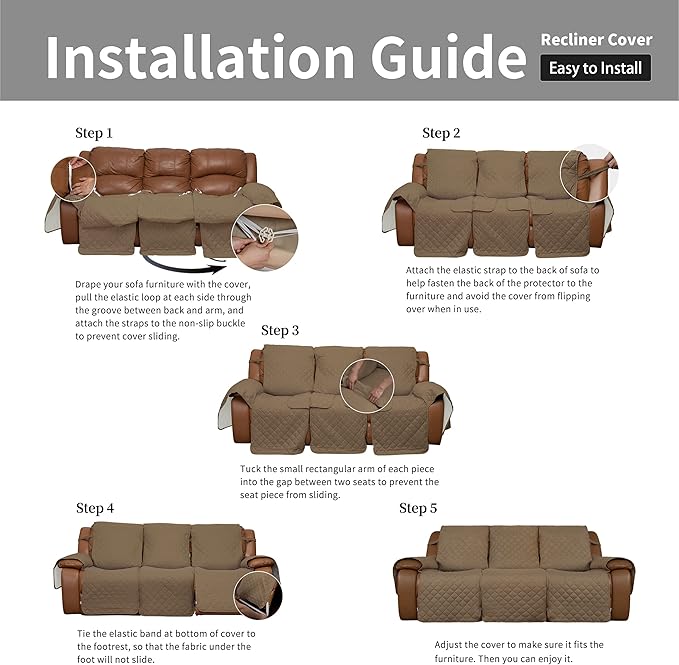 Installation Guide

Recliner Cover

Easy to Install

Step 1

Drape your sofa furniture with the cover, pull the elastic loop at each side through the groove between back and arm, and attach the straps to the non-slip buckle to prevent cover sliding.

Step 2

Attach the elastic strap to the back of sofa to help fasten the back of the protector to the furniture and avoid the cover from flipping over when in use.

Step 3

Tuck the small rectangular arm of each piece into the gap between two seats to prevent the seat piece from sliding.

Step 4

Tie the elastic band at bottom of cover to the footrest, so that the fabric under the foot will not slide.

Step 5

Adjust the cover to make sure it fits the furniture. Then you can enjoy it.