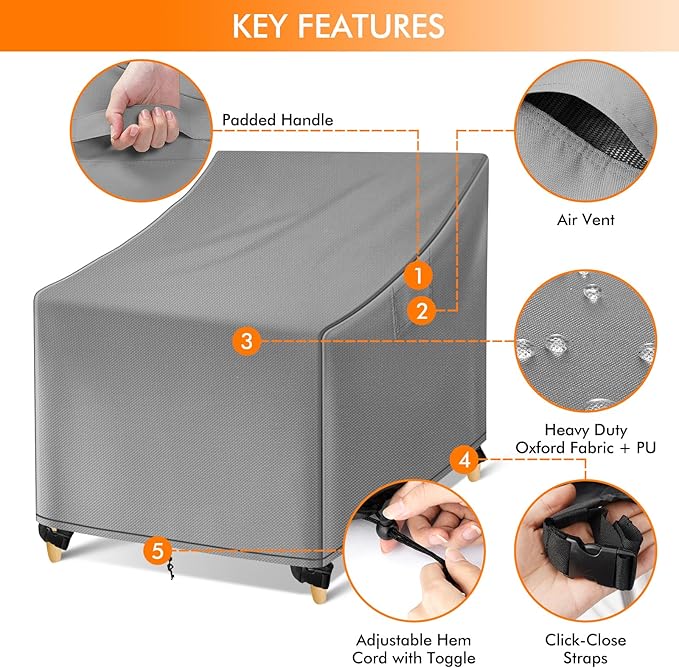 KEY FEATURES

Padded Handle

Air Vent

1

2

3

Heavy Duty
Oxford Fabric + PU

4

5

Adjustable Hem
Cord with Toggle

Click-Close
Straps