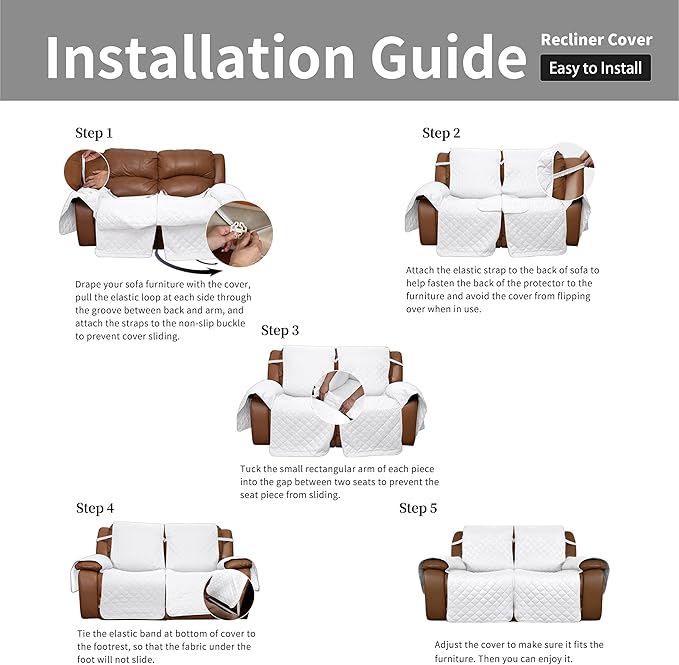 Installation Guide

Recliner Cover

Easy to Install

Step 1

Drape your sofa furniture with the cover, pull the elastic loop at each side through the groove between back and arm, and attach the straps to the non-slip buckle to prevent cover sliding.

Step 2

Attach the elastic strap to the back of sofa to help fasten the back of the protector to the furniture and avoid the cover from flipping over when in use.

Step 3

Tuck the small rectangular arm of each piece into the gap between two seats to prevent the seat piece from sliding.

Step 4

Tie the elastic band at bottom of cover to the footrest, so that the fabric under the foot will not slide.

Step 5

Adjust the cover to make sure it fits the furniture. Then you can enjoy it.