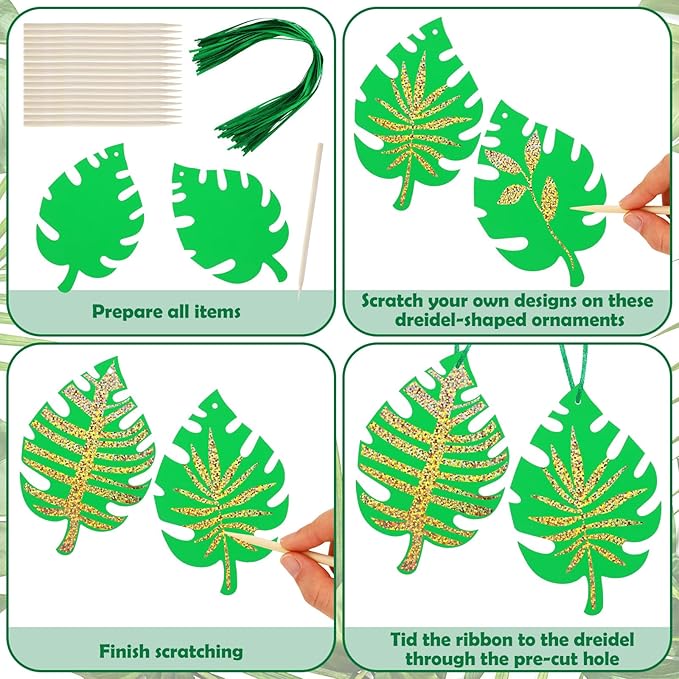 Prepare all items

Scratch your own designs on these dreidel-shaped ornaments

Finish scratching

Tid the ribbon to the dreidel through the pre-cut hole