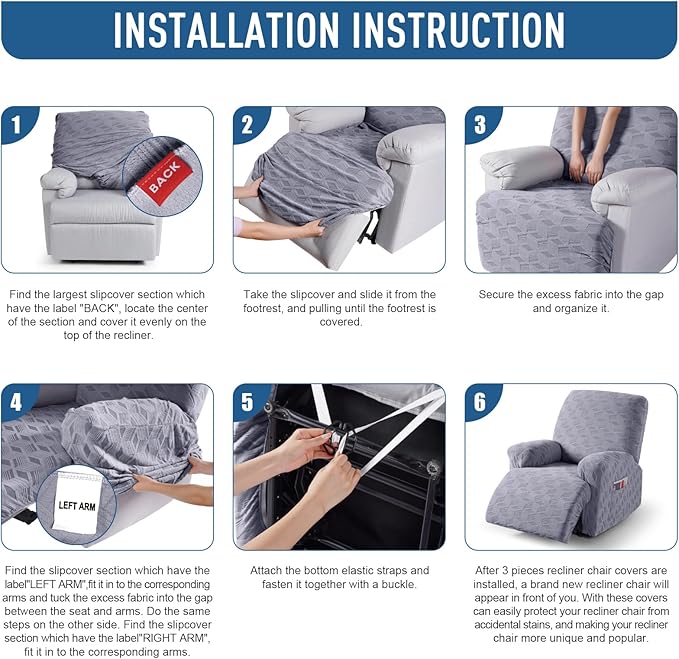 INSTALLATION INSTRUCTION

1

BACK

Find the largest slipcover section which have the label "BACK", locate the center of the section and cover it evenly on the top of the recliner.

2

Take the slipcover and slide it from the footrest, and pulling until the footrest is covered.

3

Secure the excess fabric into the gap and organize it.

4

LEFT ARM

Find the slipcover section which have the label"LEFT ARM",fit it in to the corresponding arms and tuck the excess fabric into the gap between the seat and arms. Do the same steps on the other side. Find the slipcover section which have the label"RIGHT ARM", fit it in to the corresponding arms.

5

Attach the bottom elastic straps and fasten it together with a buckle.

6

After 3 pieces recliner chair covers are installed, a brand new recliner chair will appear in front of you. With these covers can easily protect your recliner chair from accidental stains, and making your recliner chair more unique and popular.