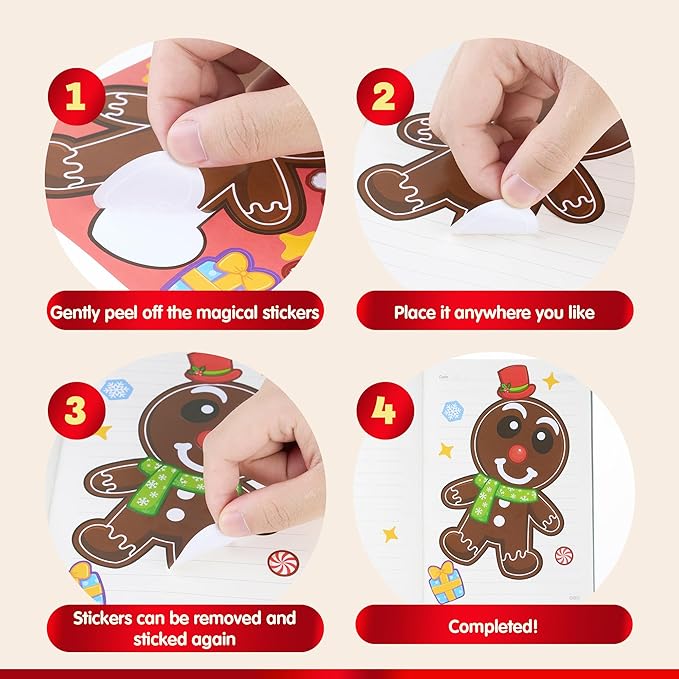 1

Gently peel off the magical stickers

2

Place it anywhere you like

3

Stickers can be removed and sticked again

4

Completed!