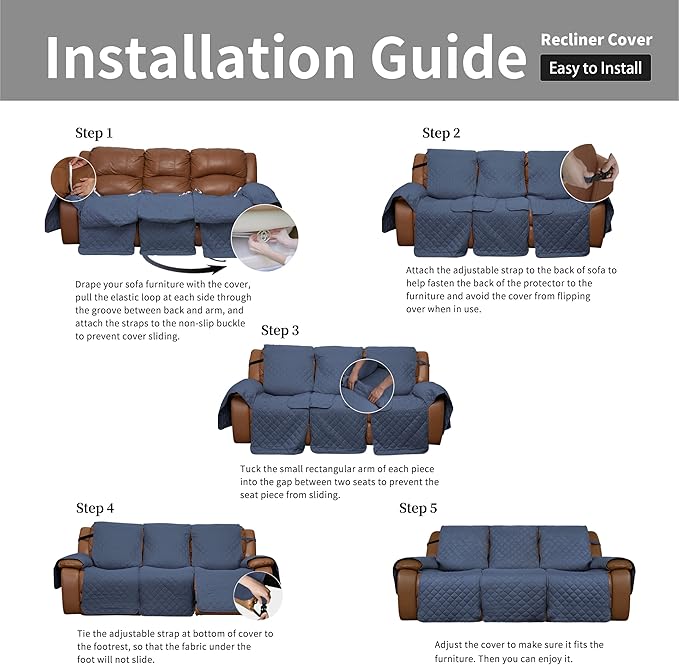 Installation Guide

Recliner Cover

Easy to Install

Step 1

Drape your sofa furniture with the cover, pull the elastic loop at each side through the groove between back and arm, and attach the straps to the non-slip buckle to prevent cover sliding.

Step 2

Attach the adjustable strap to the back of sofa to help fasten the back of the protector to the furniture and avoid the cover from flipping over when in use.

Step 3

Tuck the small rectangular arm of each piece into the gap between two seats to prevent the seat piece from sliding.

Step 4

Tie the adjustable strap at bottom of cover to the footrest, so that the fabric under the foot will not slide.

Step 5

Adjust the cover to make sure it fits the furniture. Then you can enjoy it.