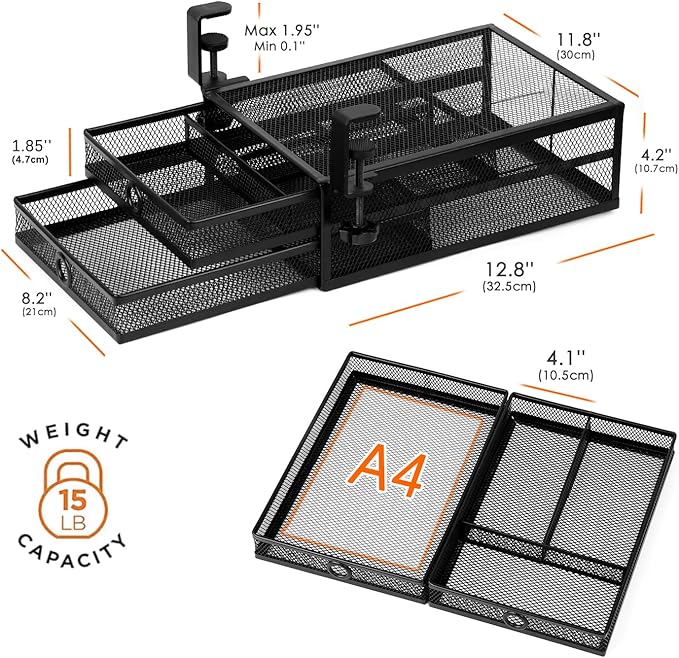 Max 1.95''
Min 0.1''

11.8''
(30cm)

1.85''
(4.7cm)

4.2''
(10.7cm)

12.8''
(32.5cm)

8.2''
(21cm)

4.1''
(10.5cm)

A4

WEIGHT
15
LB
CAPACITY