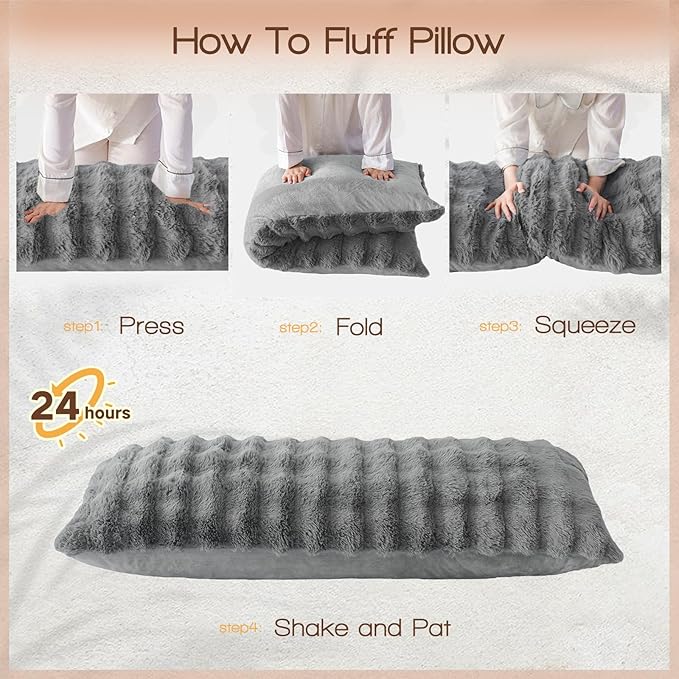 How To Fluff Pillow

step1: Press

step2: Fold

step3: Squeeze

24 hours

step4: Shake and Pat