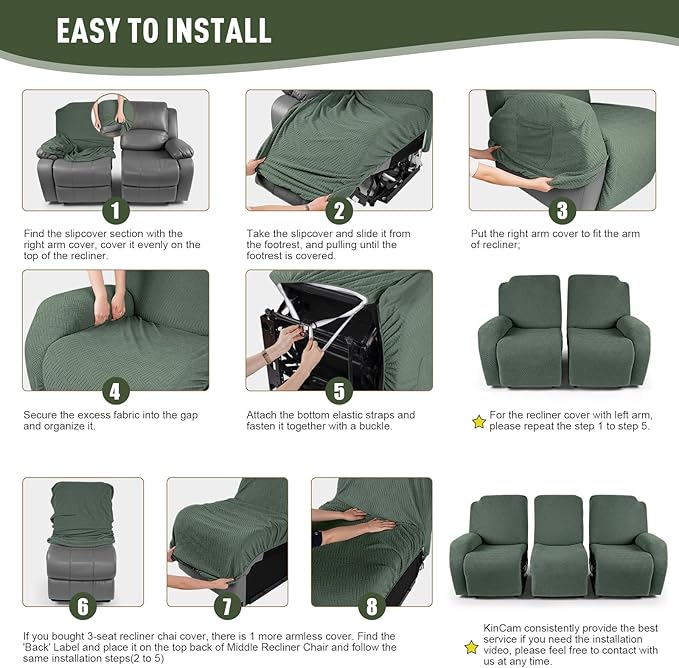 EASY TO INSTALL

1

Find the slipcover section with the right arm cover, cover it evenly on the top of the recliner.

2

Take the slipcover and slide it from the footrest, and pulling until the footrest is covered.

3

Put the right arm cover to fit the arm of recliner;

4

Secure the excess fabric into the gap and organize it.

5

Attach the bottom elastic straps and fasten it together with a buckle.

For the recliner cover with left arm, please repeat the step 1 to step 5.

6

7

8

If you bought 3-seat recliner chai cover, there is 1 more armless cover. Find the 'Back' Label and place it on the top back of Middle Recliner Chair and follow the same installation steps(2 to 5)

KinCam consistently provide the best service if you need the installation video, please feel free to contact with us at any time.