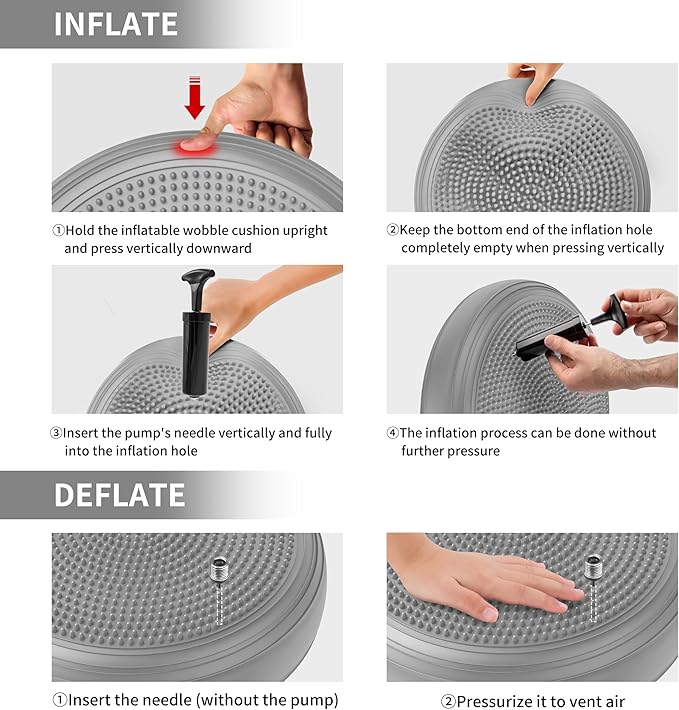 INFLATE

①Hold the inflatable wobble cushion upright and press vertically downward

②Keep the bottom end of the inflation hole completely empty when pressing vertically

③Insert the pump's needle vertically and fully into the inflation hole

④The inflation process can be done without further pressure

DEFLATE

①Insert the needle (without the pump)

②Pressurize it to vent air