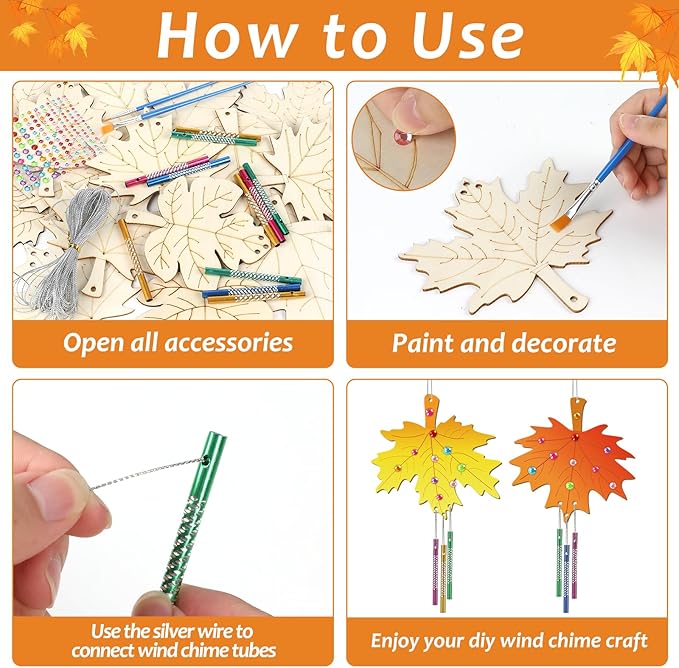 How to Use

Open all accessories

Paint and decorate

Use the silver wire to connect wind chime tubes

Enjoy your diy wind chime craft