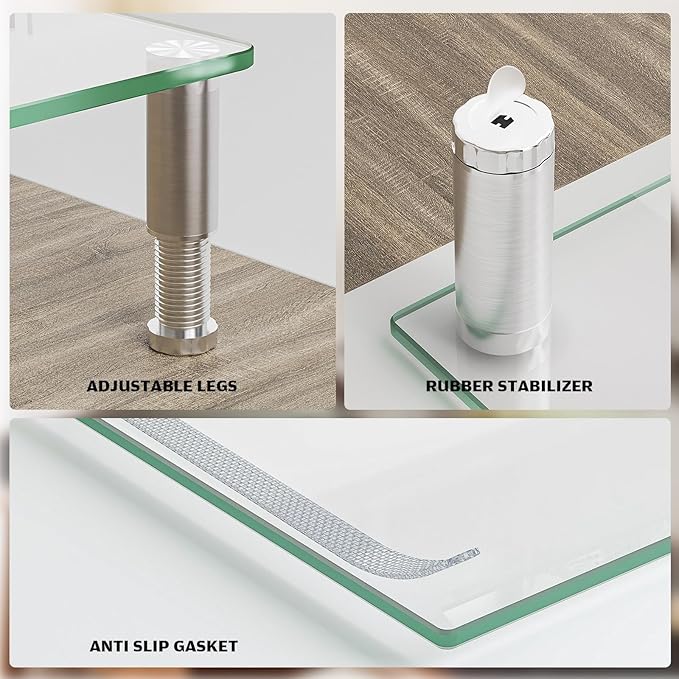 ADJUSTABLE LEGS

RUBBER STABILIZER

ANTI SLIP GASKET