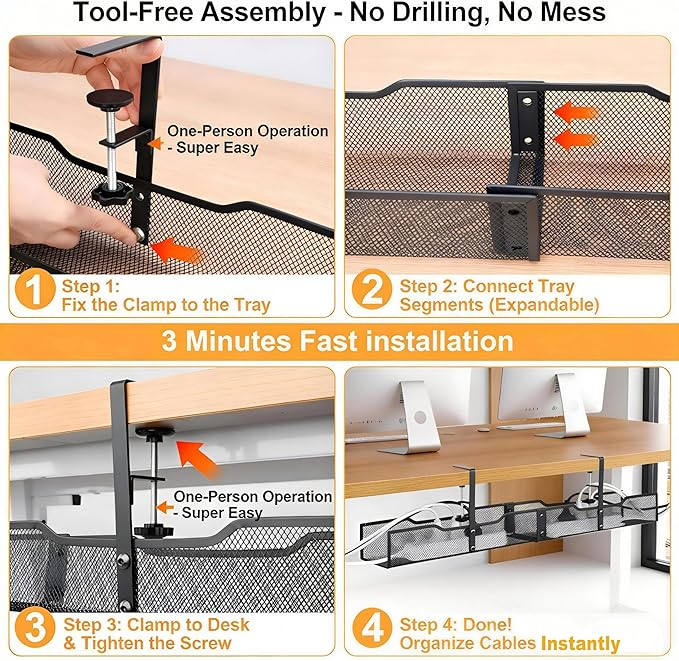 Tool-Free Assembly - No Drilling, No Mess

One-Person Operation - Super Easy

1 Step 1: Fix the Clamp to the Tray

2 Step 2: Connect Tray Segments (Expandable)

3 Minutes Fast installation

One-Person Operation - Super Easy

3 Step 3: Clamp to Desk & Tighten the Screw

4 Step 4: Done! Organize Cables Instantly