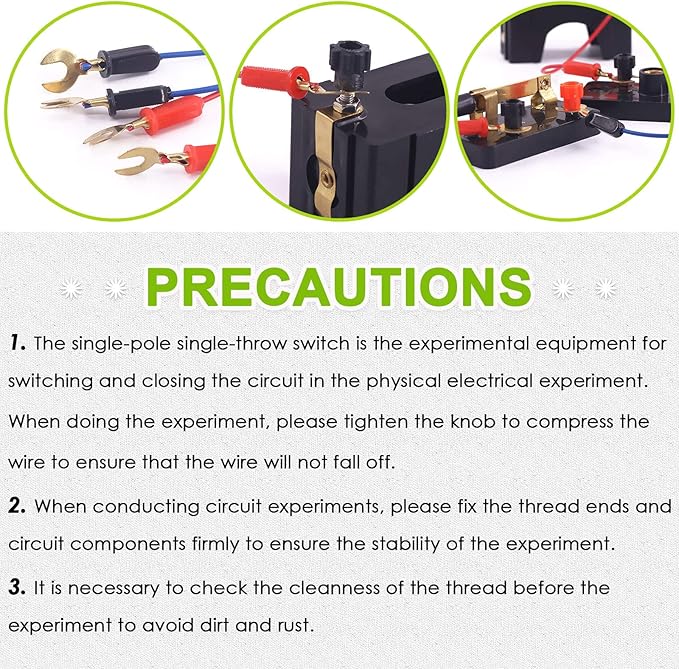 PRECAUTIONS

1. The single-pole single-throw switch is the experimental equipment for switching and closing the circuit in the physical electrical experiment. When doing the experiment, please tighten the knob to compress the wire to ensure that the wire will not fall off.

2. When conducting circuit experiments, please fix the thread ends and circuit components firmly to ensure the stability of the experiment.

3. It is necessary to check the cleanness of the thread before the experiment to avoid dirt and rust.