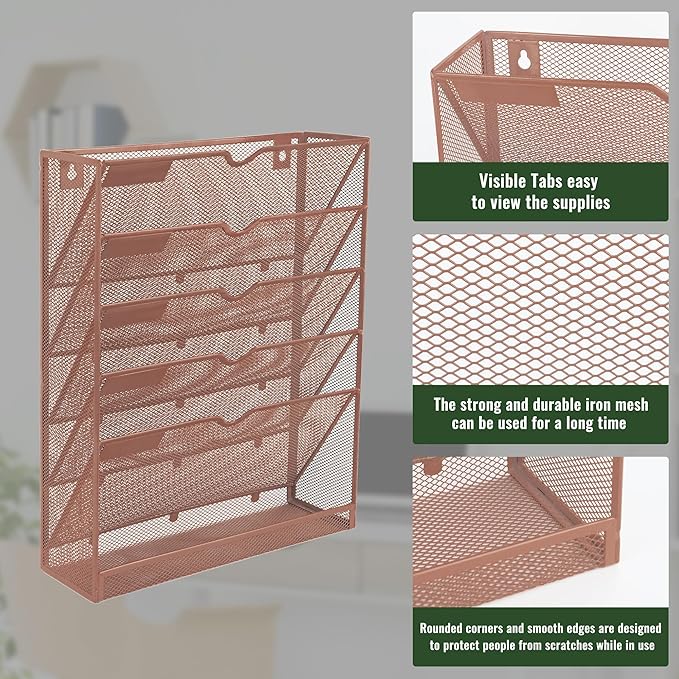 Visible Tabs easy to view the supplies

The strong and durable iron mesh can be used for a long time

Rounded corners and smooth edges are designed to protect people from scratches while in use