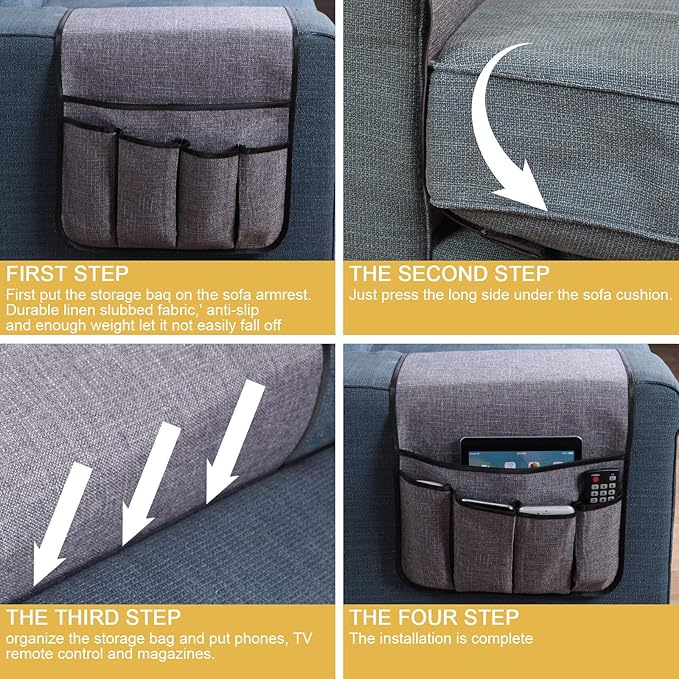 FIRST STEP
First put the storage baq on the sofa armrest. Durable linen slubbed fabric,' anti-slip and enough weight let it not easily fall off

THE SECOND STEP
Just press the long side under the sofa cushion.

THE THIRD STEP
organize the storage bag and put phones, TV remote control and magazines.

THE FOUR STEP
The installation is complete